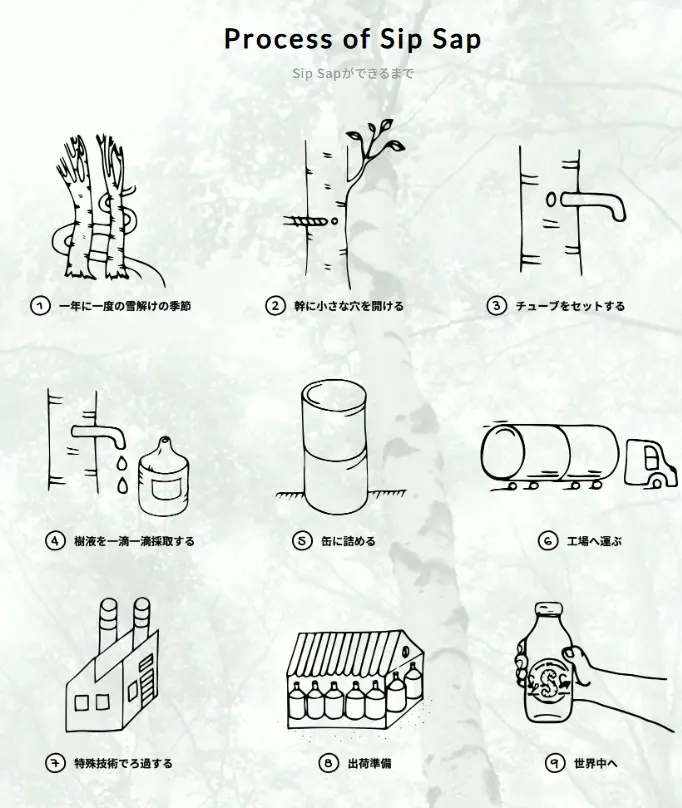 Process of Sip Sap

Sip Sapができるまで

1 一年に一度の雪解けの季節

2 幹に小さな穴を開ける

3 チューブをセットする

4 樹液を一滴一滴採取する

5 缶に詰める

6 工場へ運ぶ

7 特殊技術でろ過する

8 出荷準備

9 世界中へ